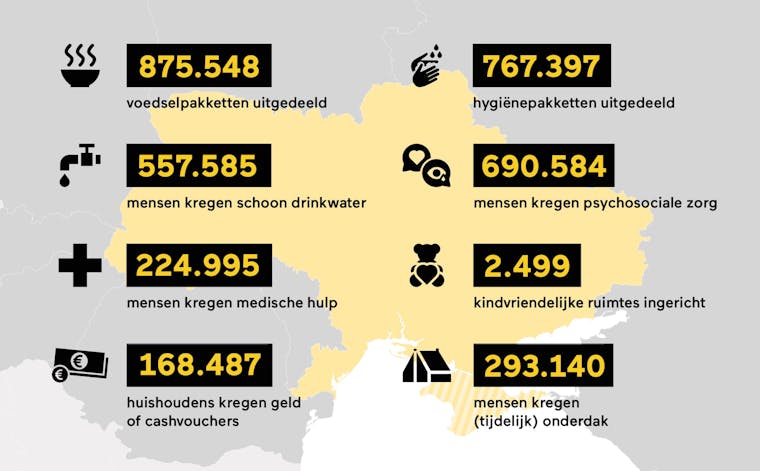 875.548
voedselpakketten uitgedeeld

557.585
mensen kregen schoon drinkwater

224.995
mensen kregen medische hulp

168.487
huishoudens kregen geld of cashvouchers

767.397
hygiënepakketten uitgedeeld

690.584
mensen kregen psychosociale zorg

2.499
kindvriendelijke ruimtes ingericht

293.140
mensen kregen (tijdelijk) onderdak